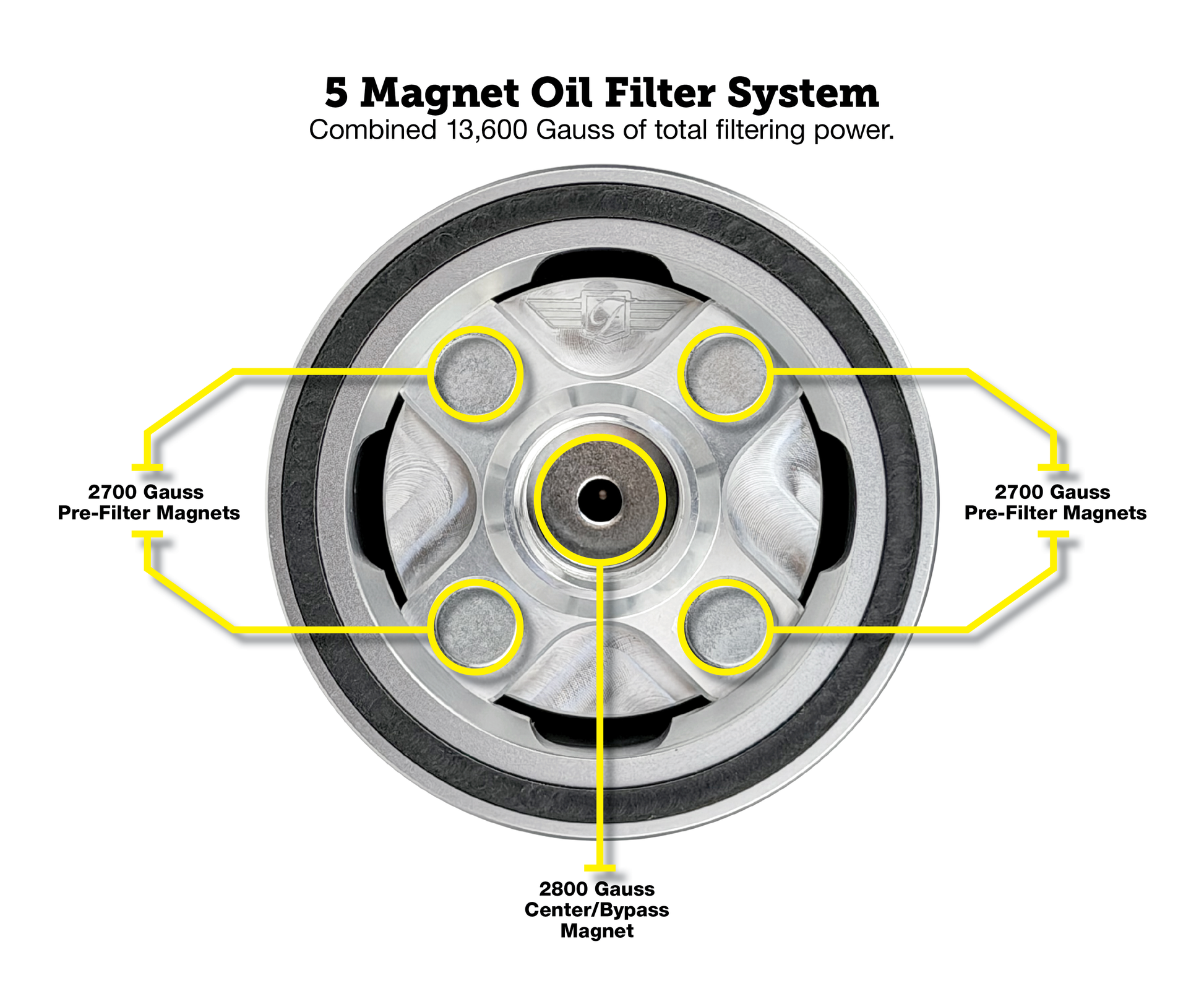 5 Magnet Oil Filter System
Combined 13,600 Gauss of total filtering power.

2700 Gauss
Pre-Filter Magnets

2700 Gauss
Pre-Filter Magnets

2800 Gauss
Center/Bypass
Magnet