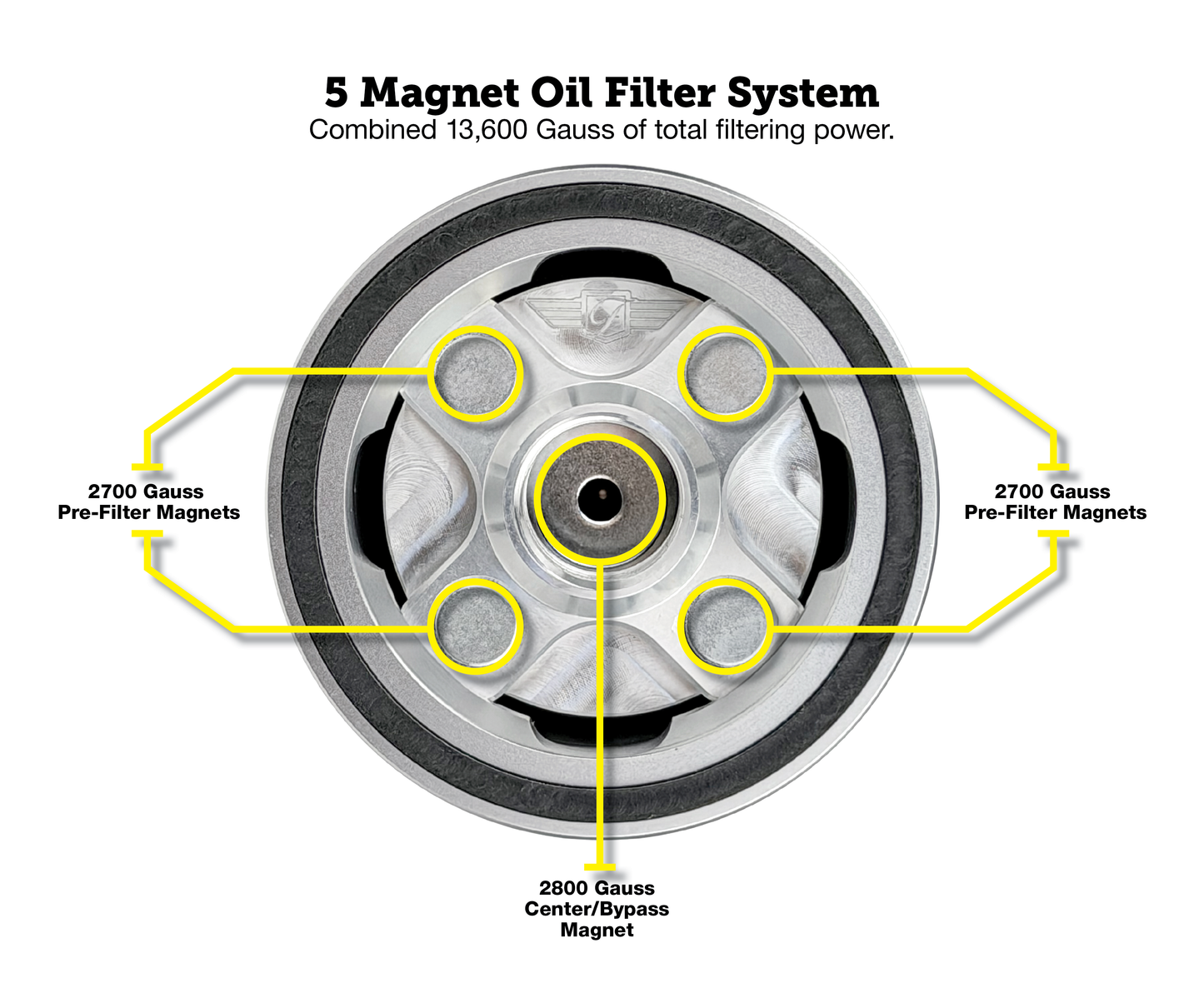 5 Magnet Oil Filter System

Combined 13,600 Gauss of total filtering power.

2700 Gauss
Pre-Filter Magnets

2700 Gauss
Pre-Filter Magnets

2800 Gauss
Center/Bypass
Magnet