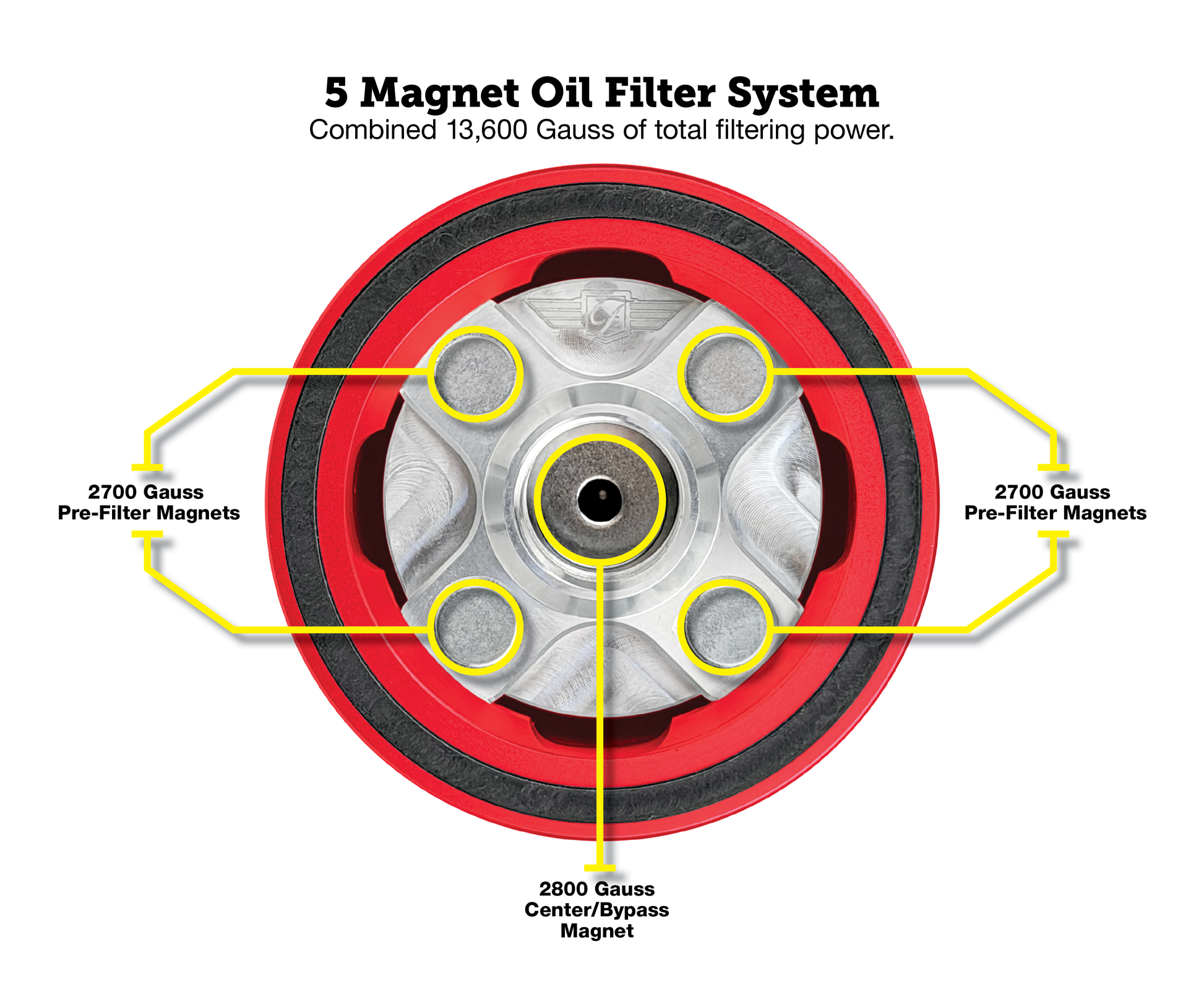 5 Magnet Oil Filter System
Combined 13,600 Gauss of total filtering power.

2700 Gauss
Pre-Filter Magnets

2700 Gauss
Pre-Filter Magnets

2800 Gauss
Center/Bypass
Magnet