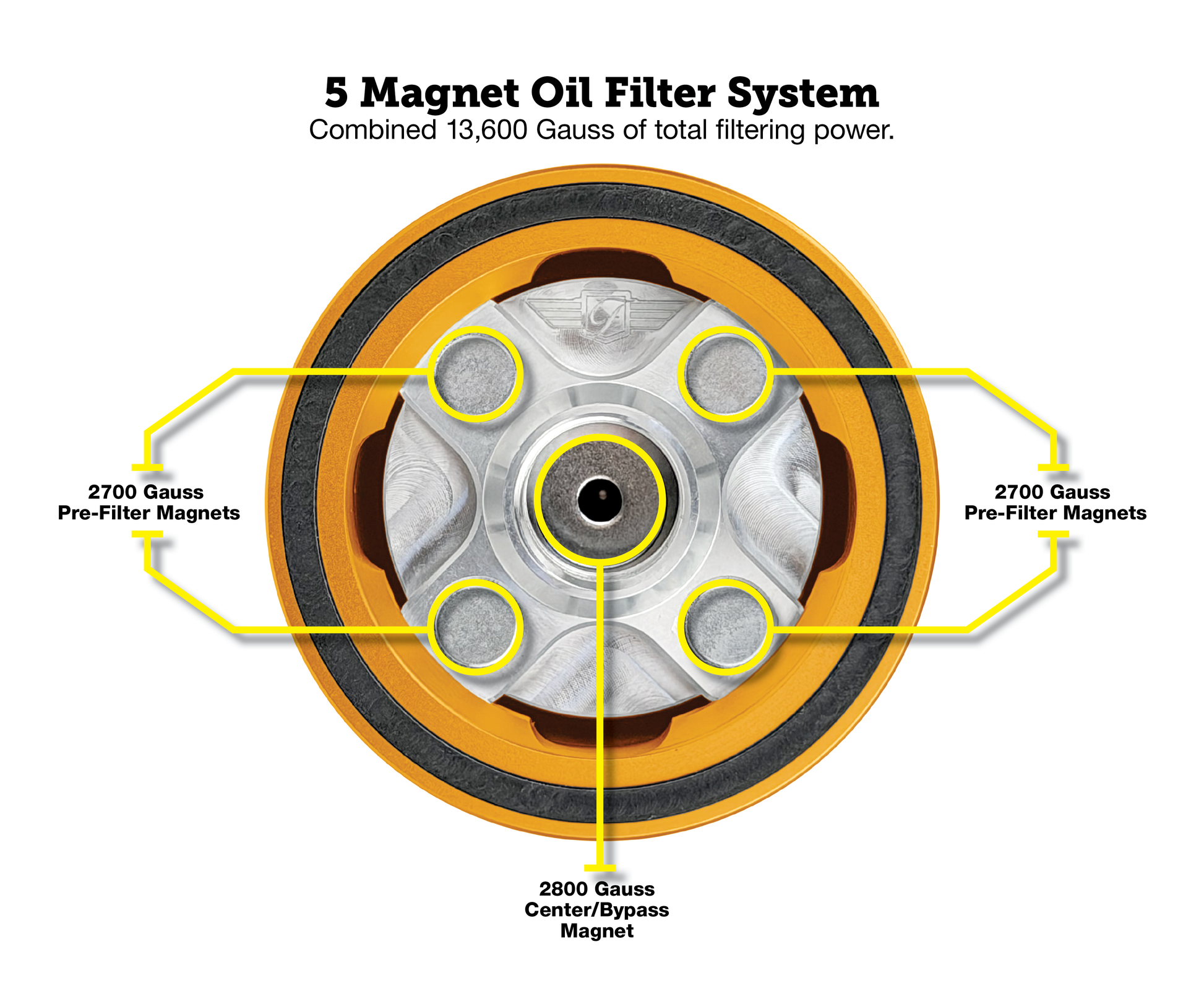 5 Magnet Oil Filter System
Combined 13,600 Gauss of total filtering power.

2700 Gauss
Pre-Filter Magnets

2700 Gauss
Pre-Filter Magnets

2800 Gauss
Center/Bypass
Magnet