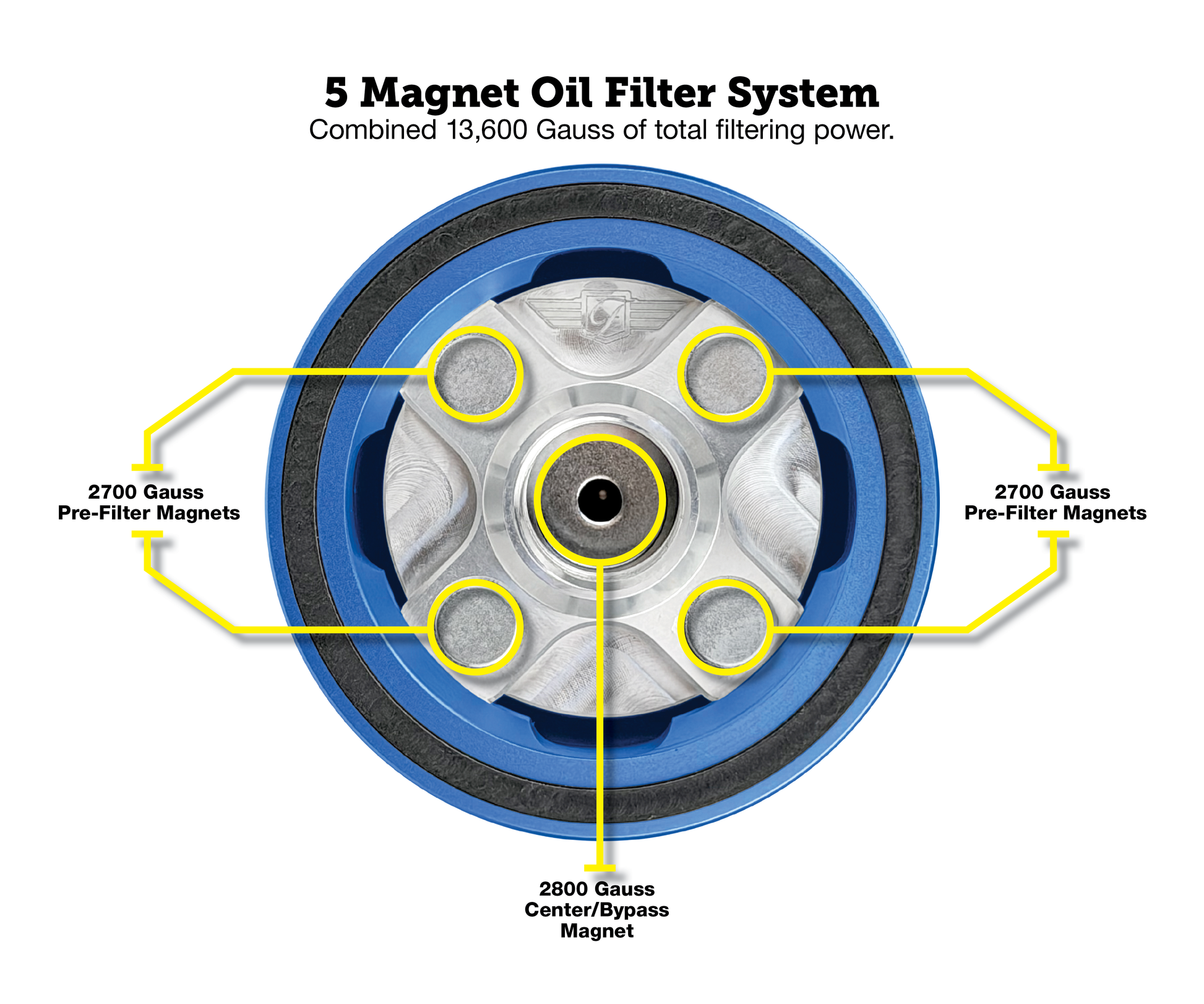 5 Magnet Oil Filter System
Combined 13,600 Gauss of total filtering power.

2700 Gauss
Pre-Filter Magnets

2700 Gauss
Pre-Filter Magnets

2800 Gauss
Center/Bypass
Magnet