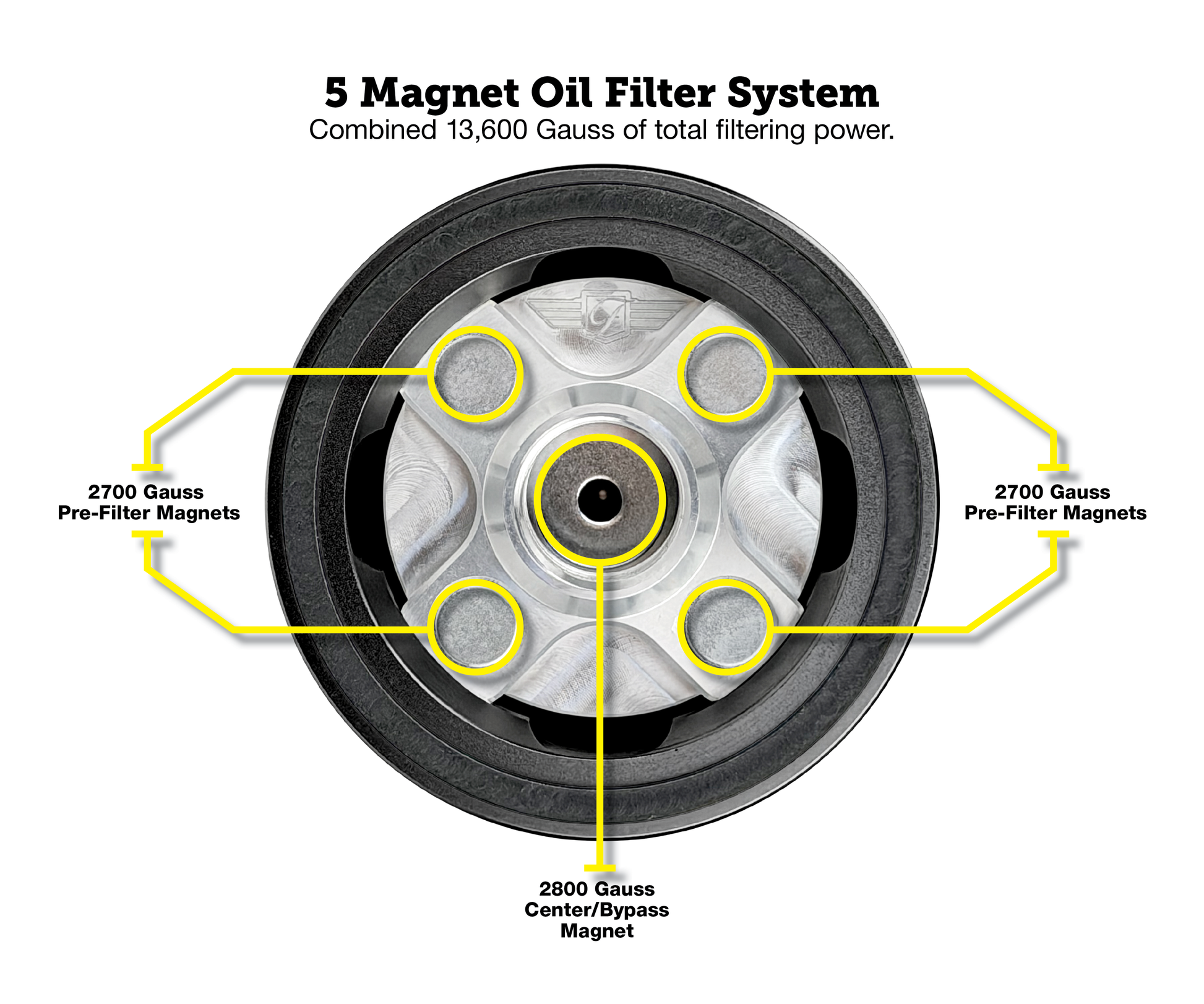 5 Magnet Oil Filter System
Combined 13,600 Gauss of total filtering power.

2700 Gauss
Pre-Filter Magnets

2700 Gauss
Pre-Filter Magnets

2800 Gauss
Center/Bypass
Magnet