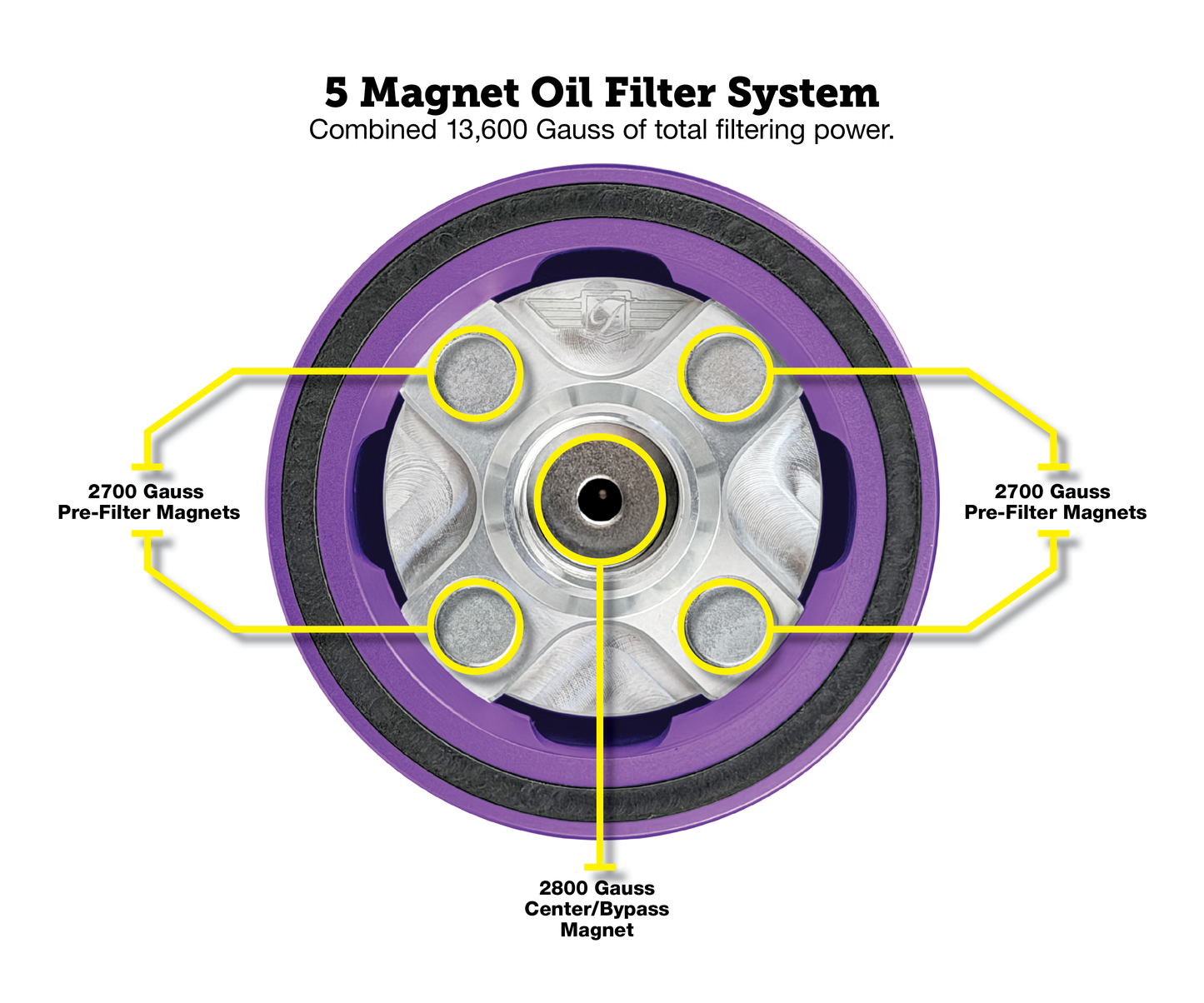 5 Magnet Oil Filter System
Combined 13,600 Gauss of total filtering power.

2700 Gauss
Pre-Filter Magnets

2700 Gauss
Pre-Filter Magnets

2800 Gauss
Center/Bypass
Magnet