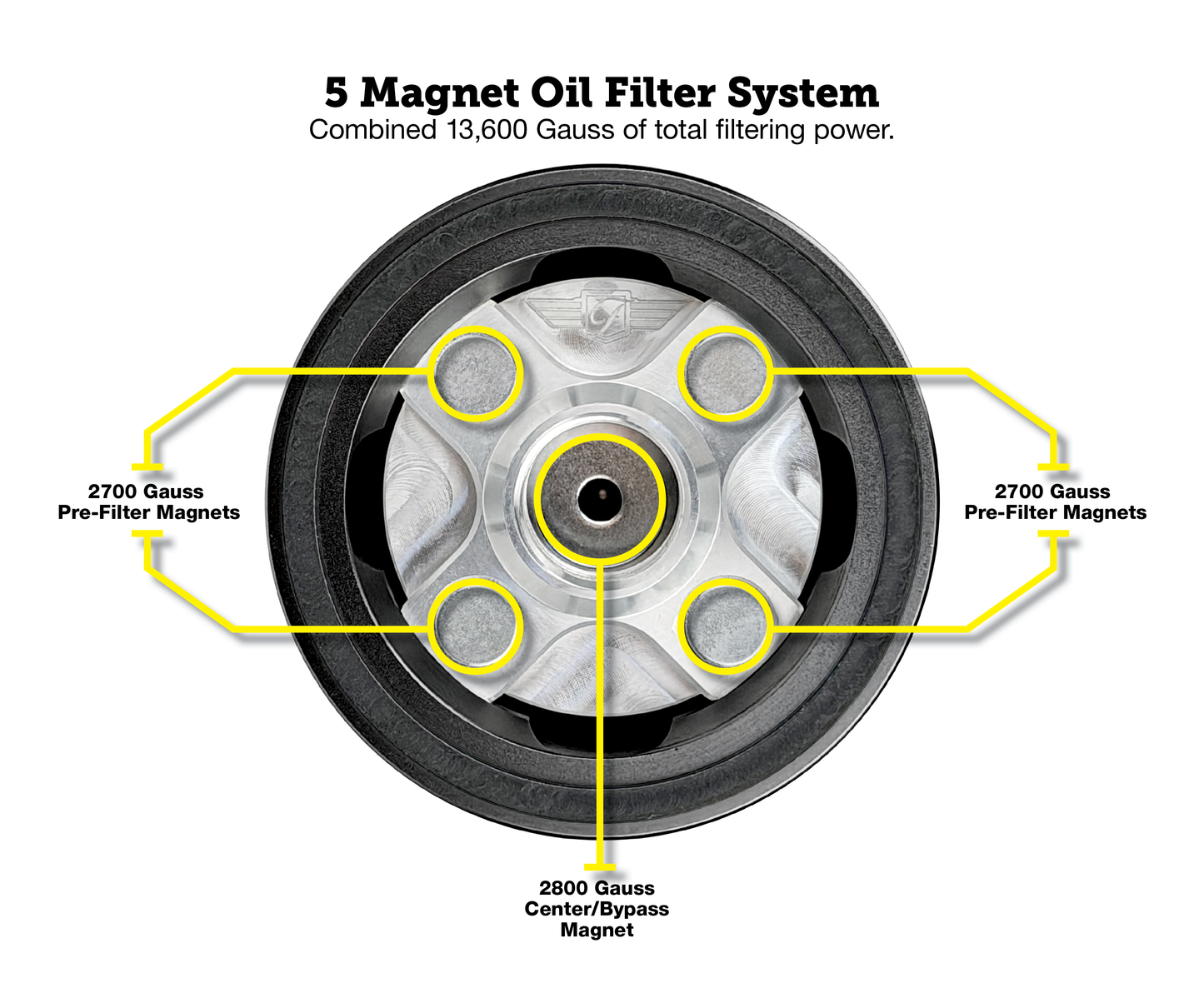 5 Magnet Oil Filter System
Combined 13,600 Gauss of total filtering power.

2700 Gauss
Pre-Filter Magnets

2700 Gauss
Pre-Filter Magnets

2800 Gauss
Center/Bypass
Magnet